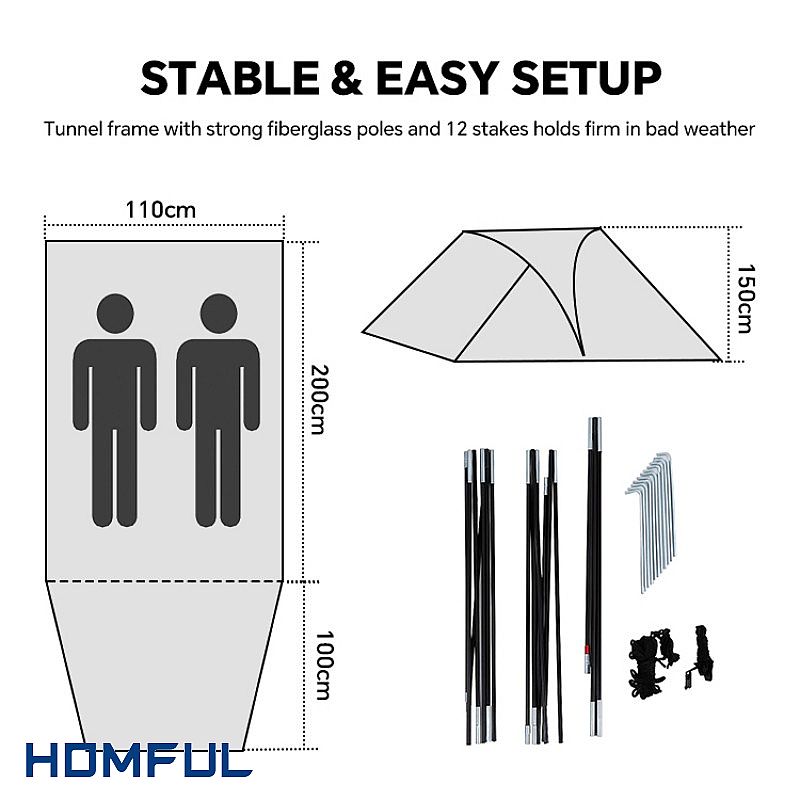 STABLE & EASY SETUP

Tunnel frame with strong fiberglass poles and 12 stakes holds firm in bad weather

110cm

200cm

100cm

150cm

HOMFUL