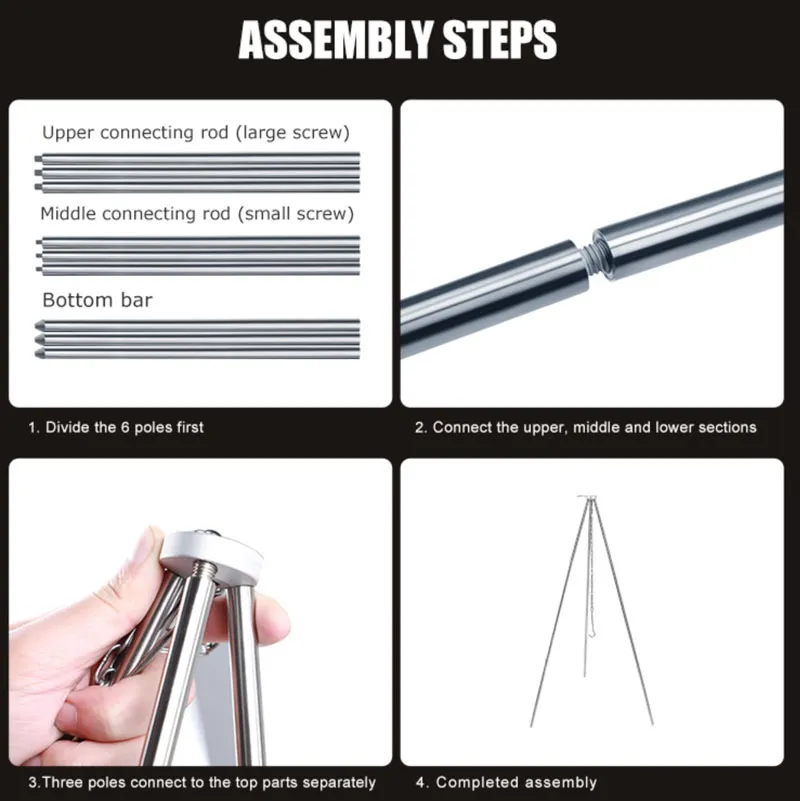 ASSEMBLY STEPS

Upper connecting rod (large screw)

Middle connecting rod (small screw)

Bottom bar

1. Divide the 6 poles first

2. Connect the upper, middle and lower sections

3.Three poles connect to the top parts separately

4. Completed assembly