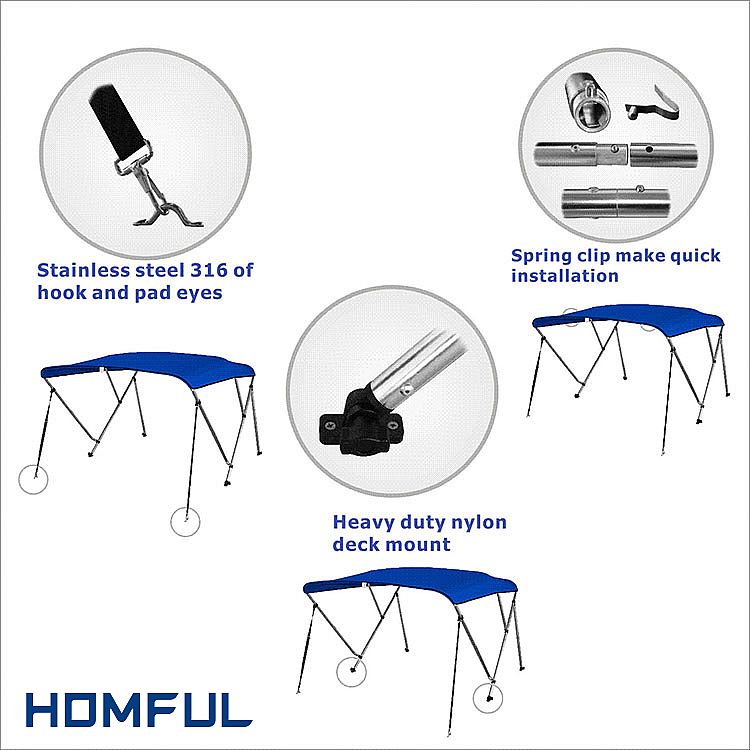 Stainless steel 316 of hook and pad eyes

Spring clip make quick installation

Heavy duty nylon deck mount

HOMFUL