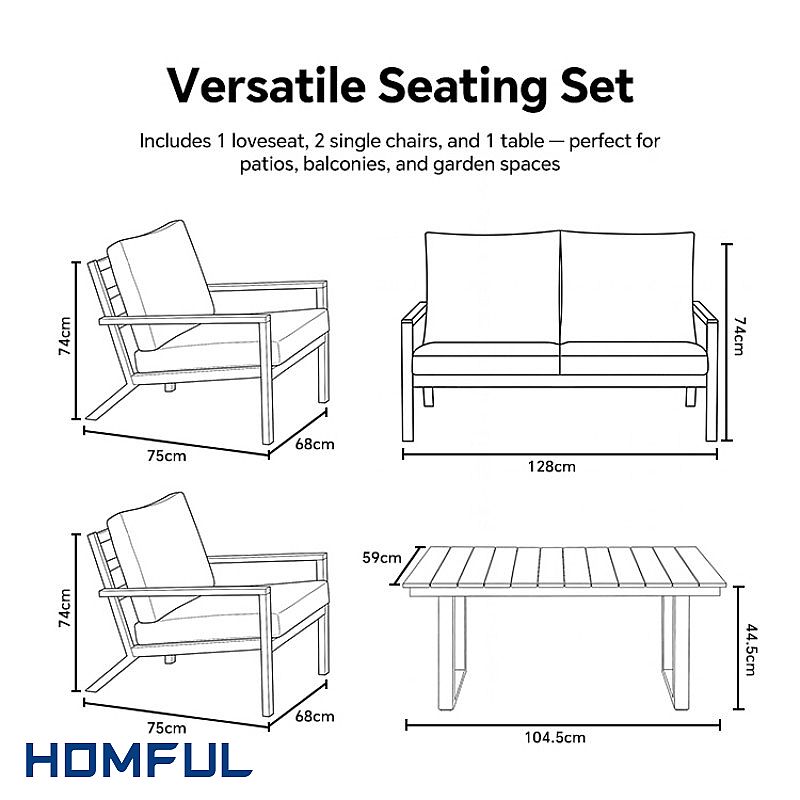 Versatile Seating Set

Includes 1 loveseat, 2 single chairs, and 1 table — perfect for patios, balconies, and garden spaces

74cm
75cm
68cm

74cm
128cm

74cm
75cm
68cm

59cm
44.5cm
104.5cm

HOMFUL