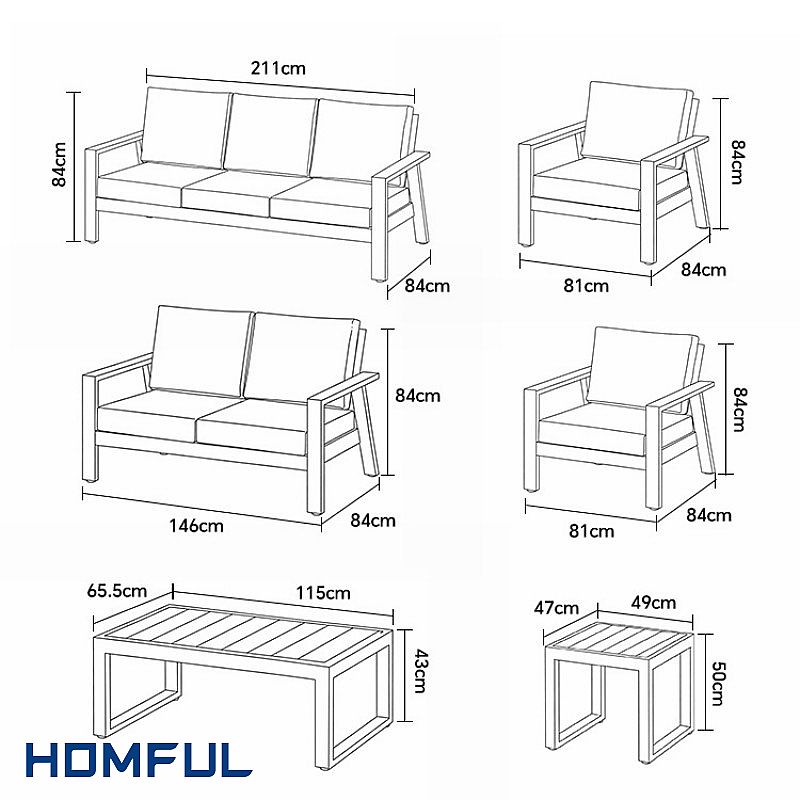 211cm
84cm
84cm
84cm
81cm
84cm
84cm
146cm
84cm
84cm
81cm
84cm
65.5cm
115cm
43cm
47cm
49cm
50cm
HOMFUL