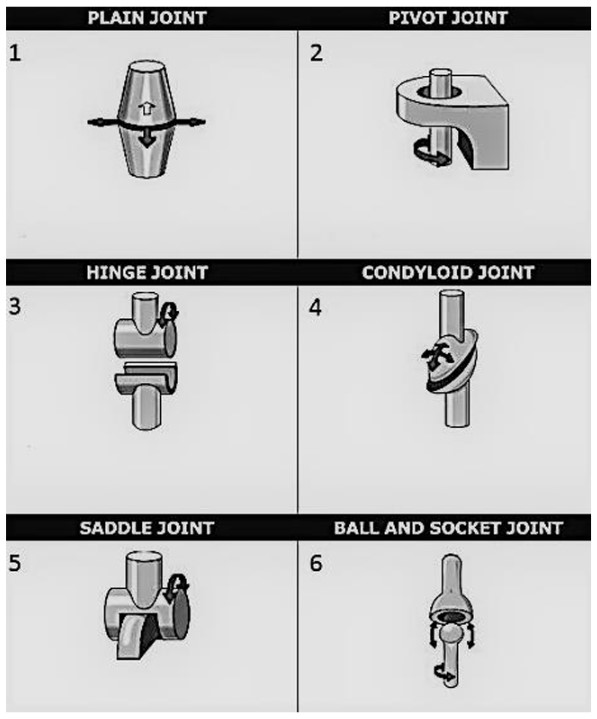 PLAIN JOINT
1

PIVOT JOINT
2

HINGE JOINT
3

CONDYLOID JOINT
4

SADDLE JOINT
5

BALL AND SOCKET JOINT
6