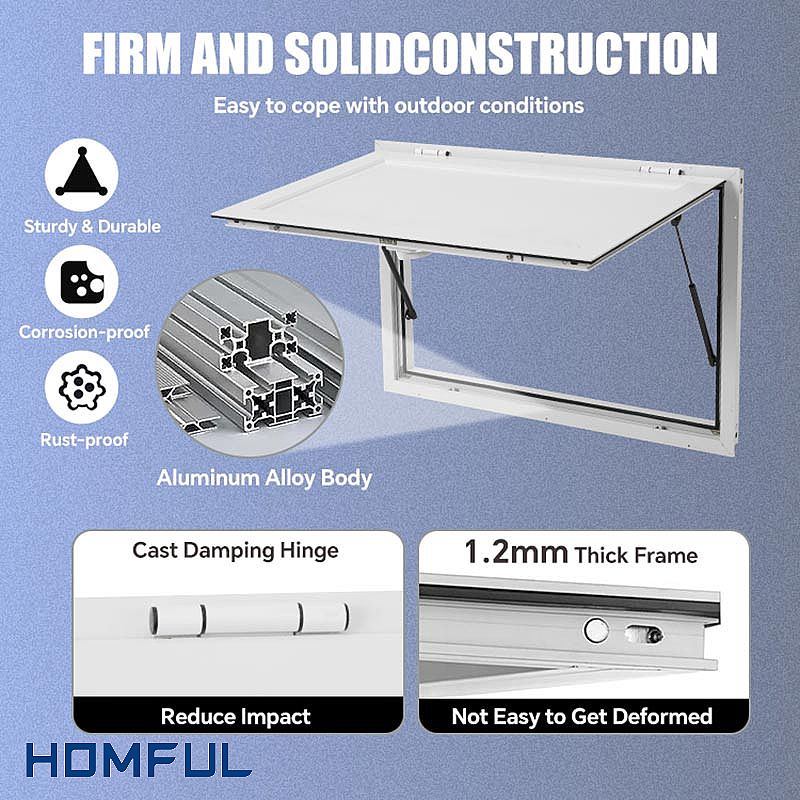 FIRM AND SOLIDCONSTRUCTION

Easy to cope with outdoor conditions

Sturdy & Durable

Corrosion-proof

Rust-proof

Aluminum Alloy Body

Cast Damping Hinge

Reduce Impact

1.2mm Thick Frame

Not Easy to Get Deformed

HOMFUL