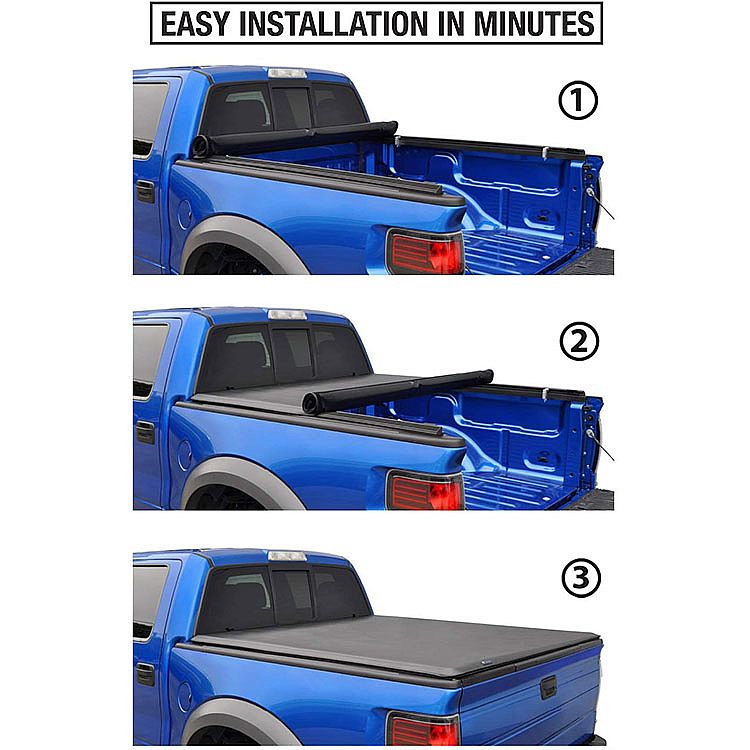 EASY INSTALLATION IN MINUTES

①

②

③