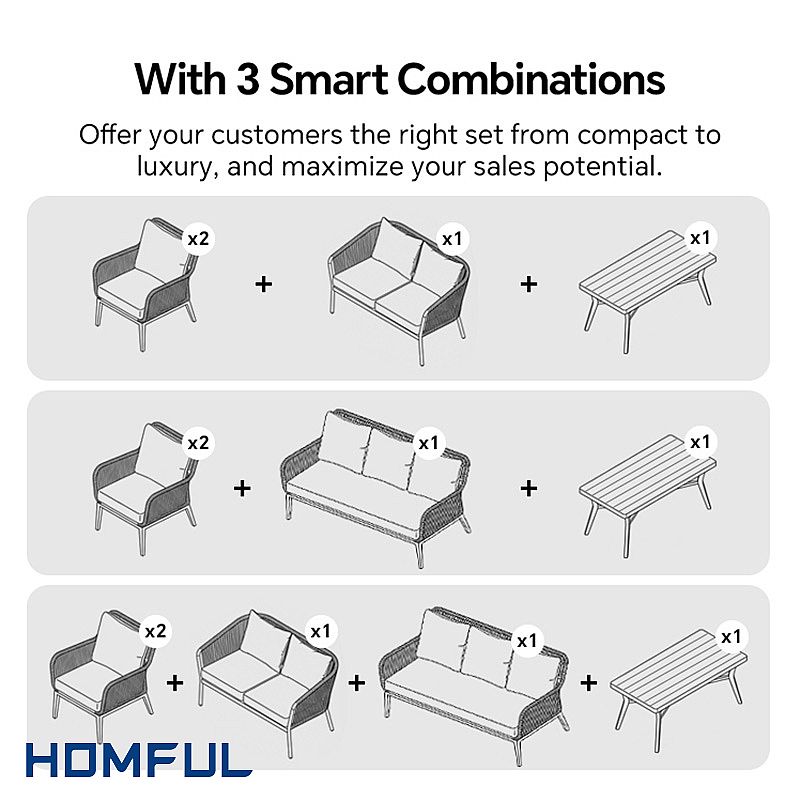 With 3 Smart Combinations

Offer your customers the right set from compact to luxury, and maximize your sales potential.

x2 + x1 + x1

x2 + x1 + x1

x2 + x1 + x1 + x1

HOMFUL