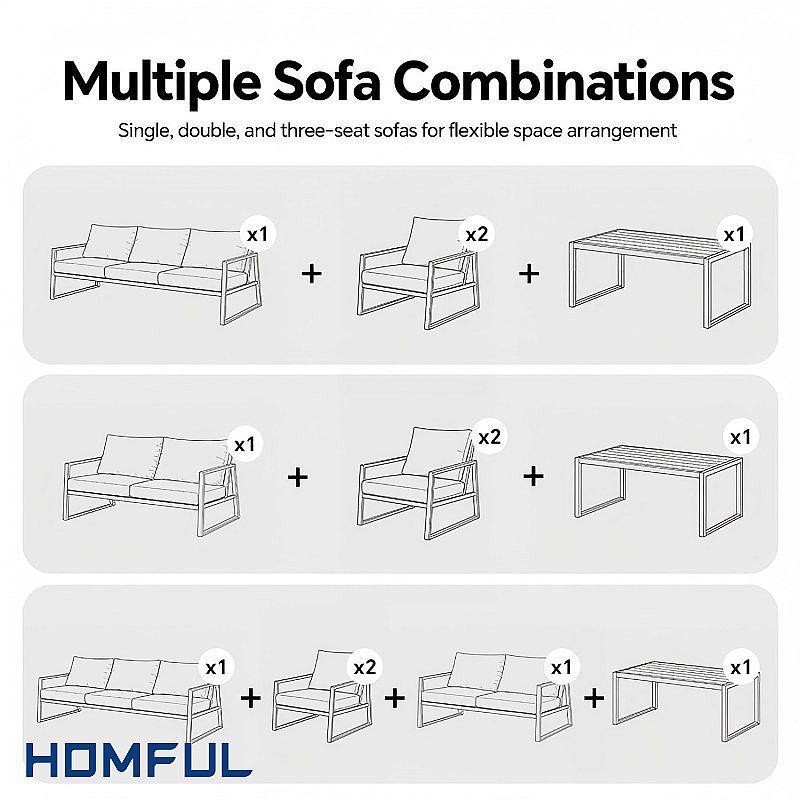 Multiple Sofa Combinations

Single, double, and three-seat sofas for flexible space arrangement

x1 + x2 + x1

x1 + x2 + x1

x1 + x2 + x1 + x1

HOMFUL