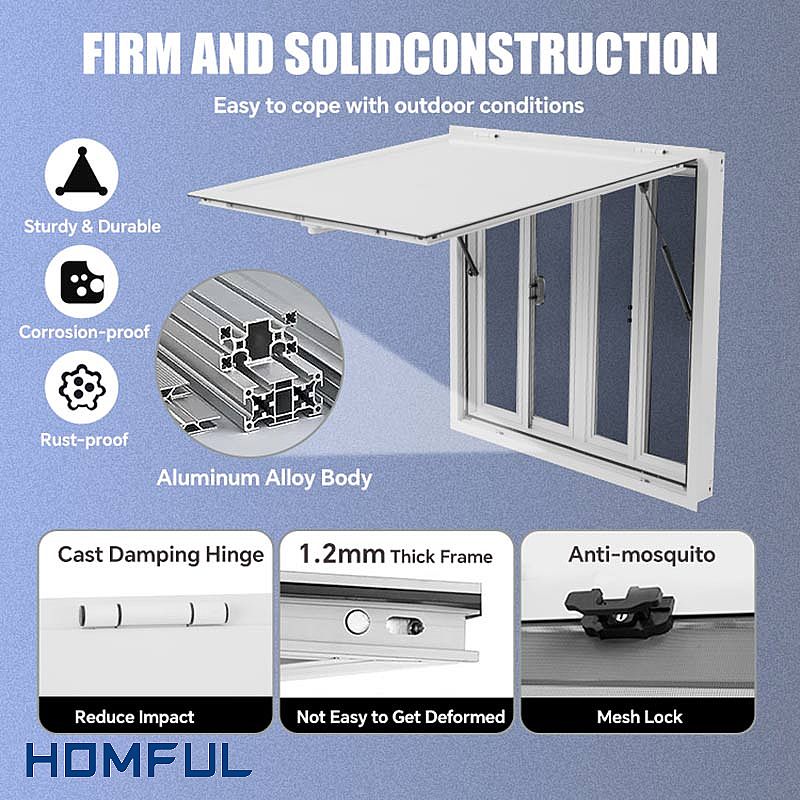 FIRM AND SOLIDCONSTRUCTION

Easy to cope with outdoor conditions

Sturdy & Durable

Corrosion-proof

Rust-proof

Aluminum Alloy Body

Cast Damping Hinge

Reduce Impact

1.2mm Thick Frame

Not Easy to Get Deformed

Anti-mosquito

Mesh Lock

HOMFUL