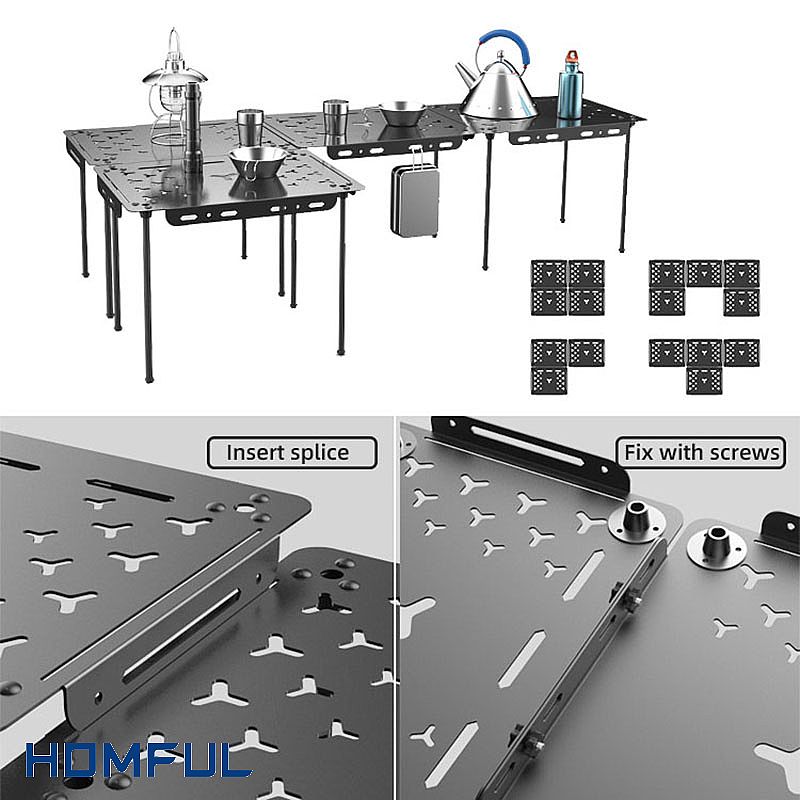 Insert splice

Fix with screws

HOMFUL