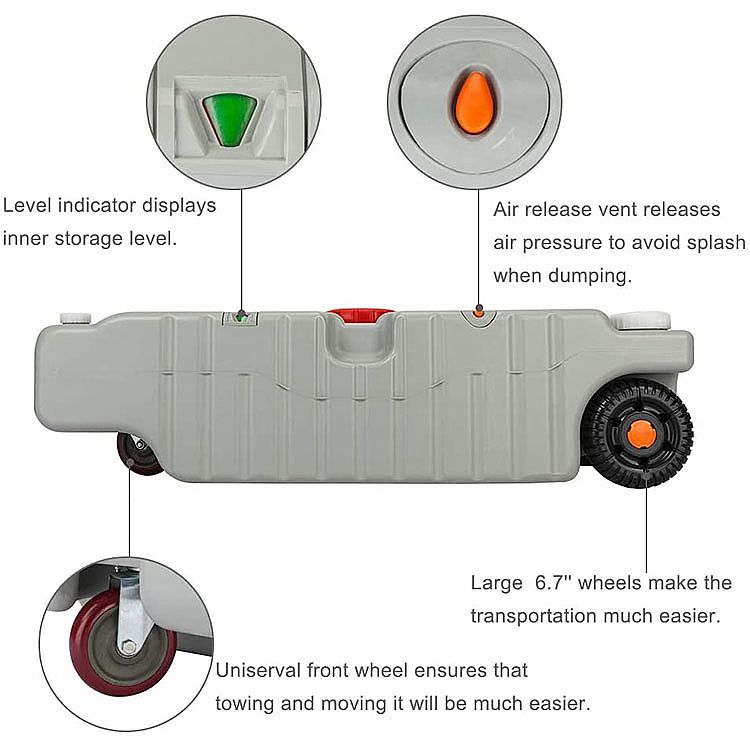 Level indicator displays inner storage level.

Air release vent releases air pressure to avoid splash when dumping.

Large 6.7'' wheels make the transportation much easier.

Uniserval front wheel ensures that towing and moving it will be much easier.